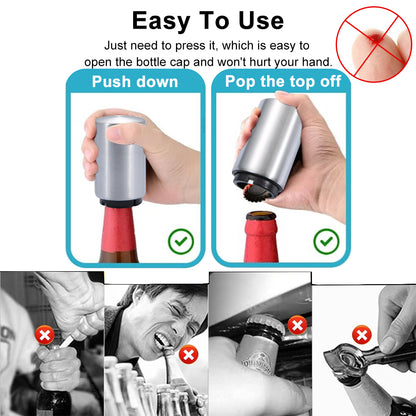 Easy To Use

Just need to press it, which is easy to open the bottle cap and won't hurt your hand.

Push down

Pop the top off