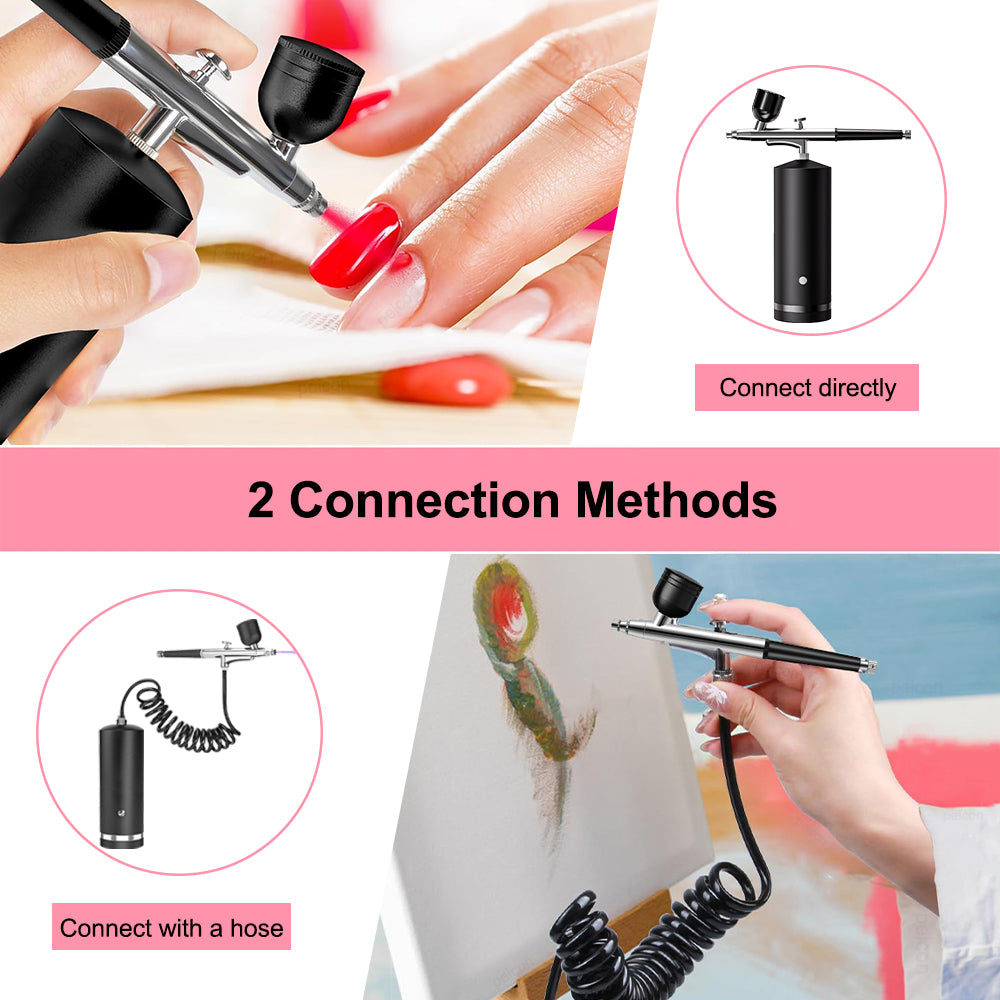 Connect directly

2 Connection Methods

Connect with a hose